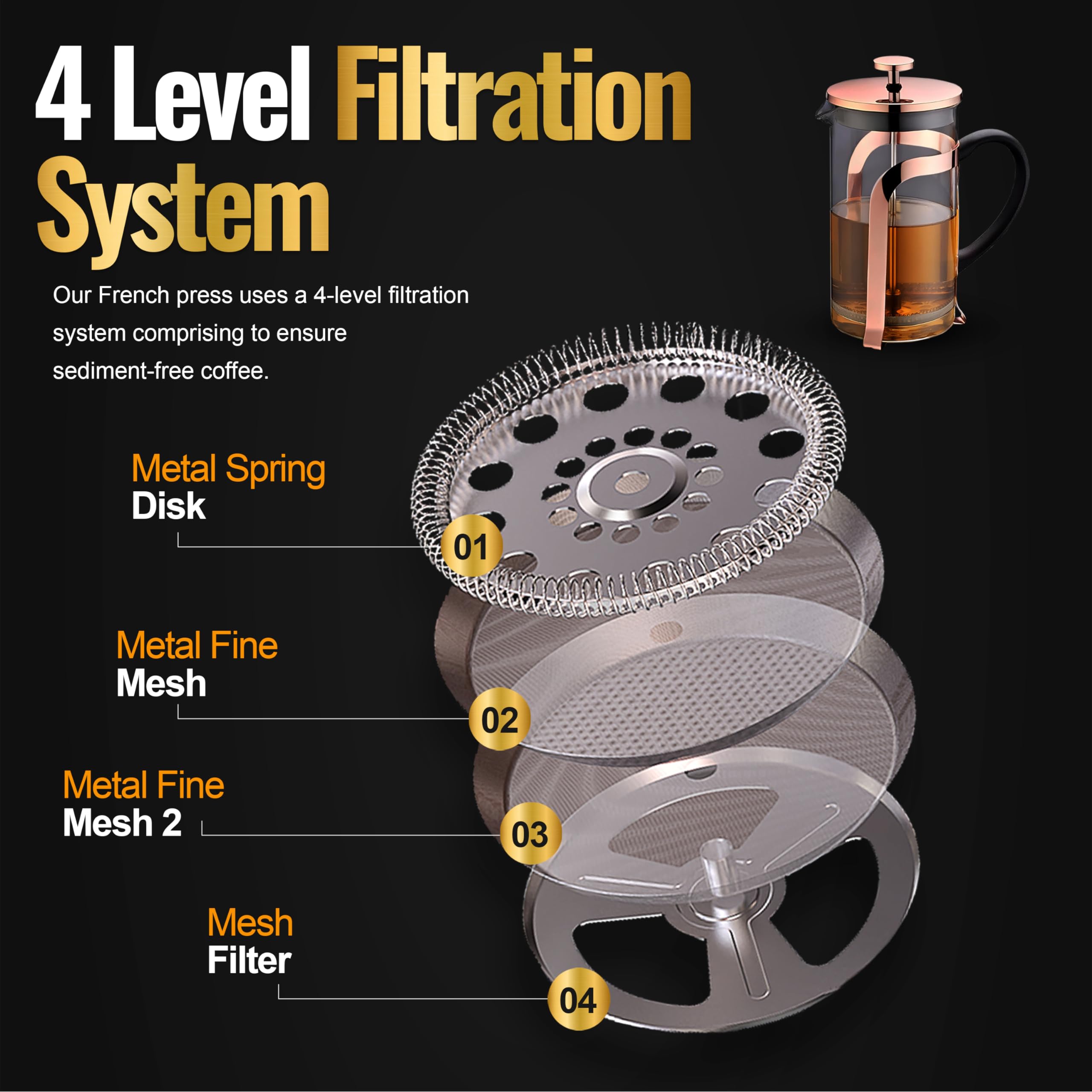 4 Level Filtration System

Our French press uses a 4-level filtration system comprising to ensure sediment-free coffee.

Metal Spring
Disk

01

Metal Fine
Mesh

02

Metal Fine
Mesh 2

03

Mesh
Filter

04