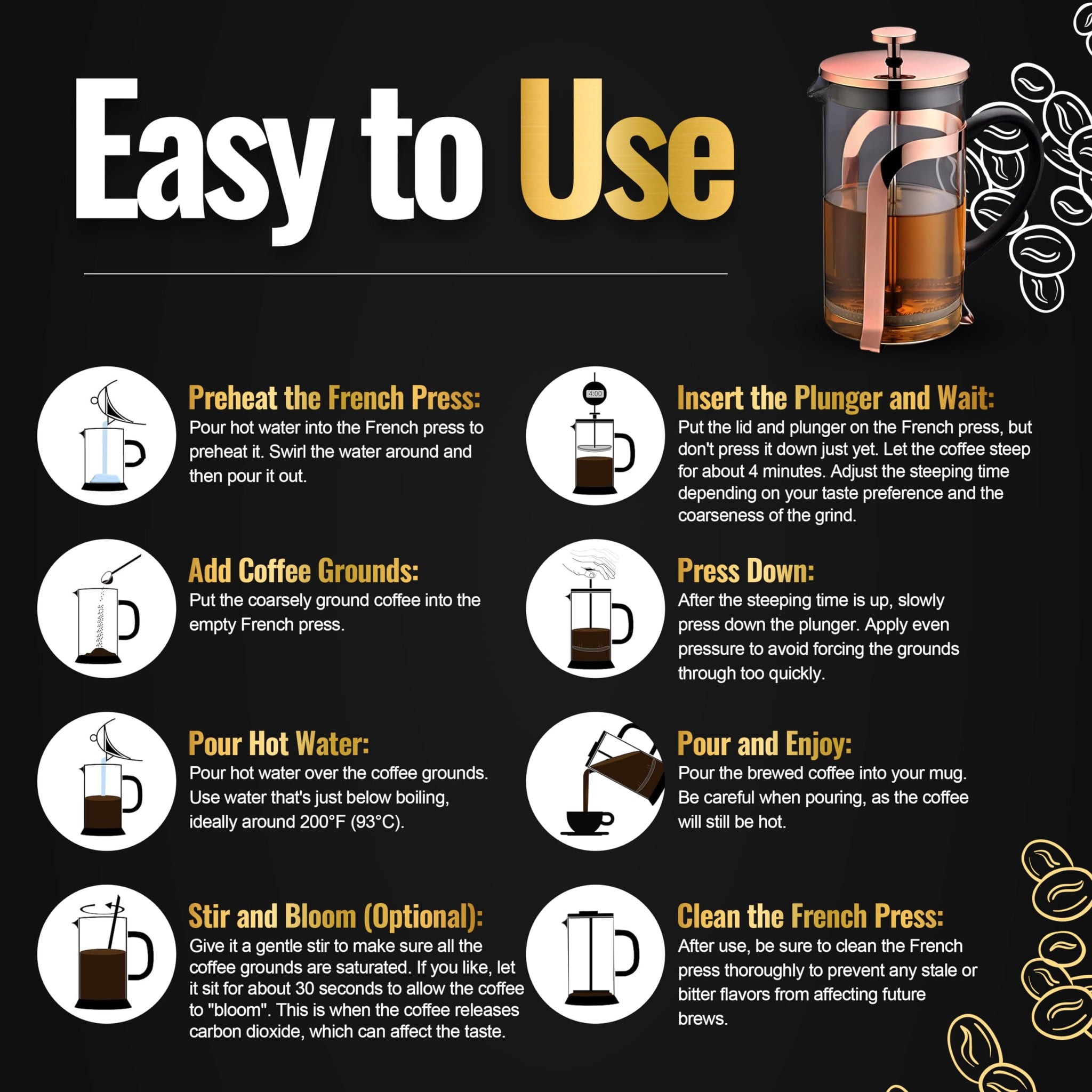 Easy to Use

Preheat the French Press:
Pour hot water into the French press to preheat it. Swirl the water around and then pour it out.

Add Coffee Grounds:
Put the coarsely ground coffee into the empty French press.

Pour Hot Water:
Pour hot water over the coffee grounds. Use water that's just below boiling, ideally around 200°F (93°C).

Stir and Bloom (Optional):
Give it a gentle stir to make sure all the coffee grounds are saturated. If you like, let it sit for about 30 seconds to allow the coffee to "bloom". This is when the coffee releases carbon dioxide, which can affect the taste.

4:00

Insert the Plunger and Wait:
Put the lid and plunger on the French press, but don't press it down just yet. Let the coffee steep for about 4 minutes. Adjust the steeping time depending on your taste preference and the coarseness of the grind.

Press Down:
After the steeping time is up, slowly press down the plunger. Apply even pressure to avoid forcing the grounds through too quickly.

Pour and Enjoy:
Pour the brewed coffee into your mug. Be careful when pouring, as the coffee will still be hot.

Clean the French Press:
After use, be sure to clean the French press thoroughly to prevent any stale or bitter flavors from affecting future brews.