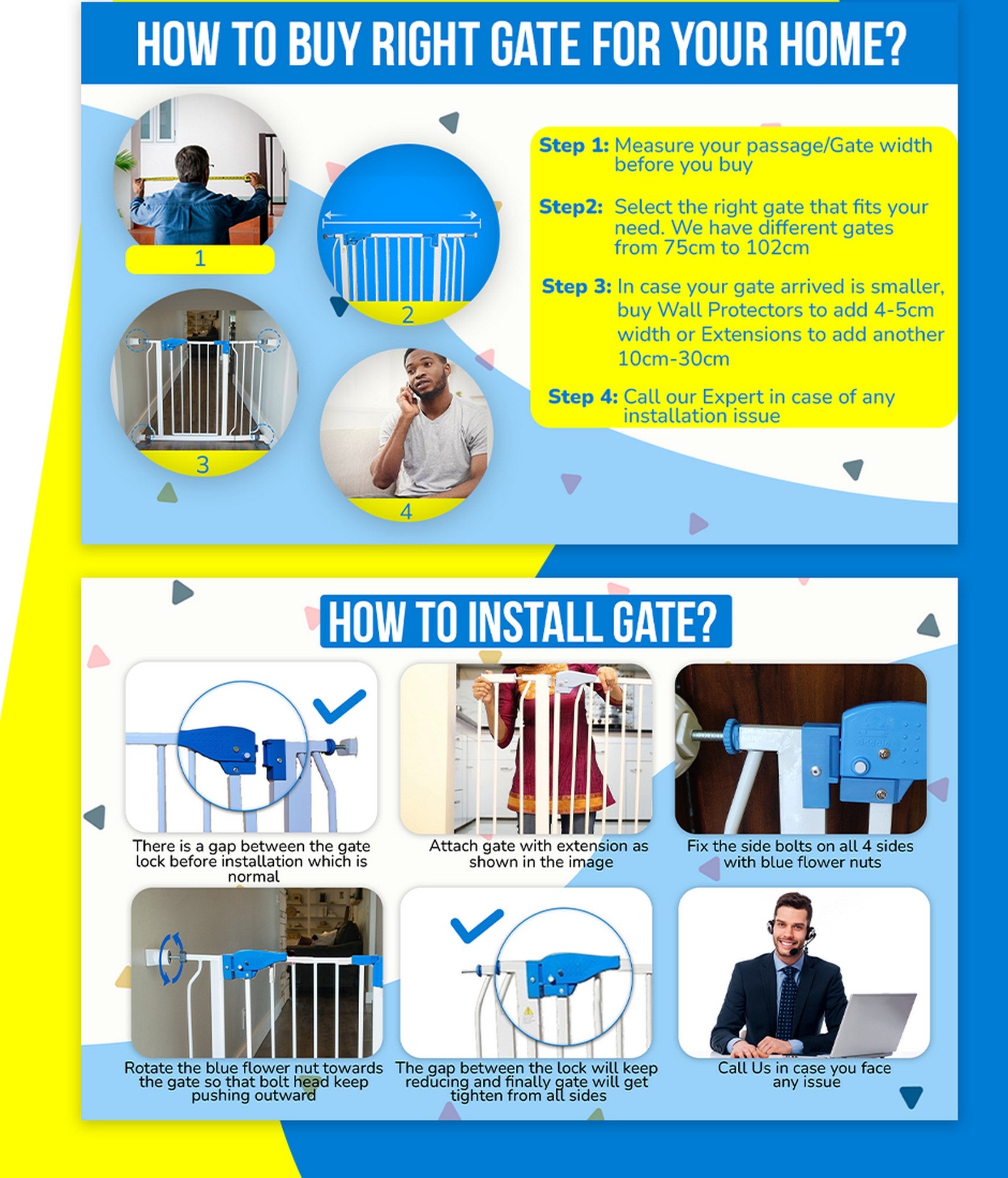 HOW TO BUY RIGHT GATE FOR YOUR HOME?

1

2

3

4

Step 1: Measure your passage/Gate width before you buy

Step2: Select the right gate that fits your need. We have different gates from 75cm to 102cm

Step 3: In case your gate arrived is smaller, buy Wall Protectors to add 4-5cm width or Extensions to add another 10cm-30cm

Step 4: Call our Expert in case of any installation issue

HOW TO INSTALL GATE?

There is a gap between the gate lock before installation which is normal

Attach gate with extension as shown in the image

Fix the side bolts on all 4 sides with blue flower nuts

Rotate the blue flower nut towards the gate so that bolt head keep pushing outward

The gap between the lock will keep reducing and finally gate will get tighten from all sides

Call Us in case you face any issue