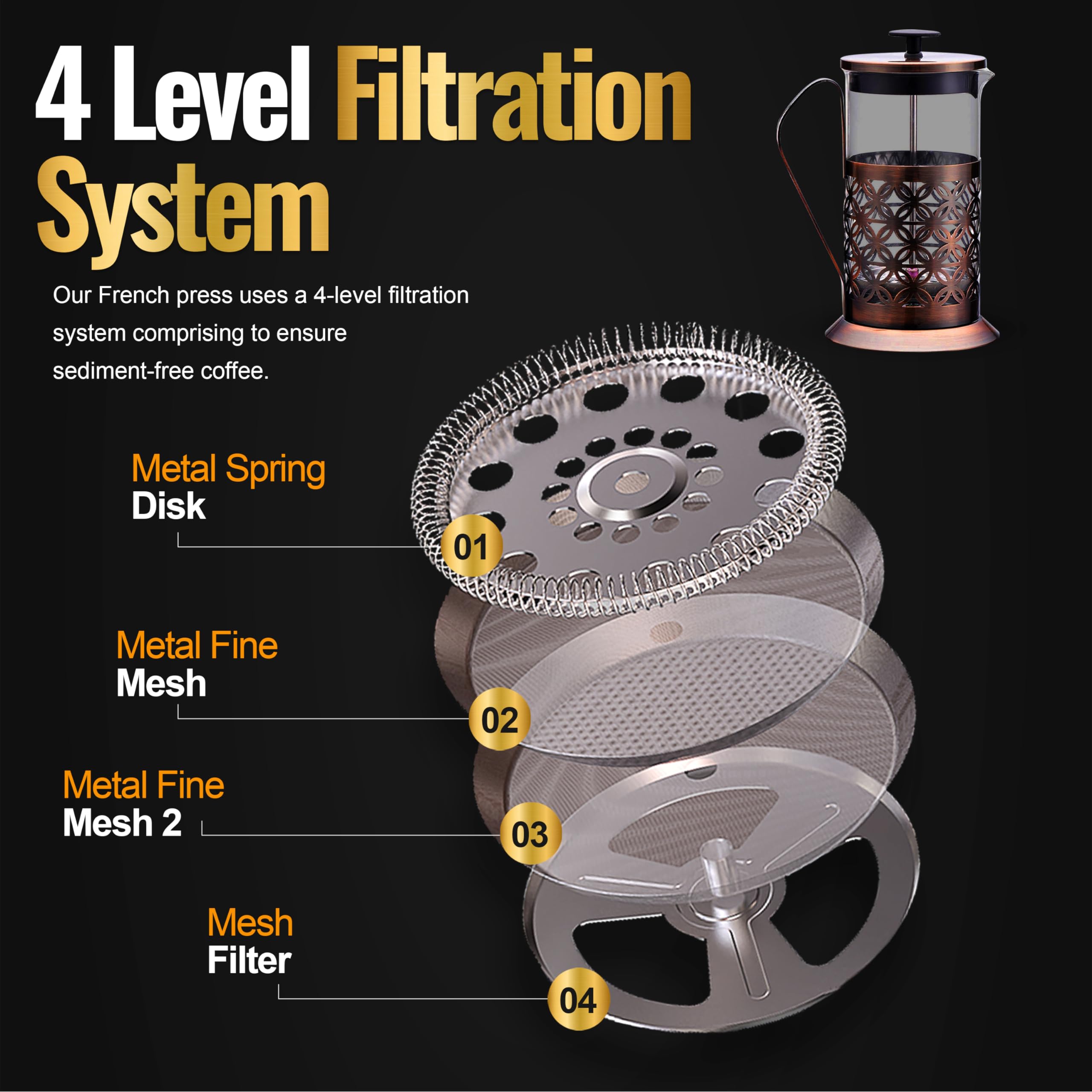 4 Level Filtration System

Our French press uses a 4-level filtration system comprising to ensure sediment-free coffee.

Metal Spring Disk

01

Metal Fine Mesh

02

Metal Fine Mesh 2

03

Mesh Filter

04