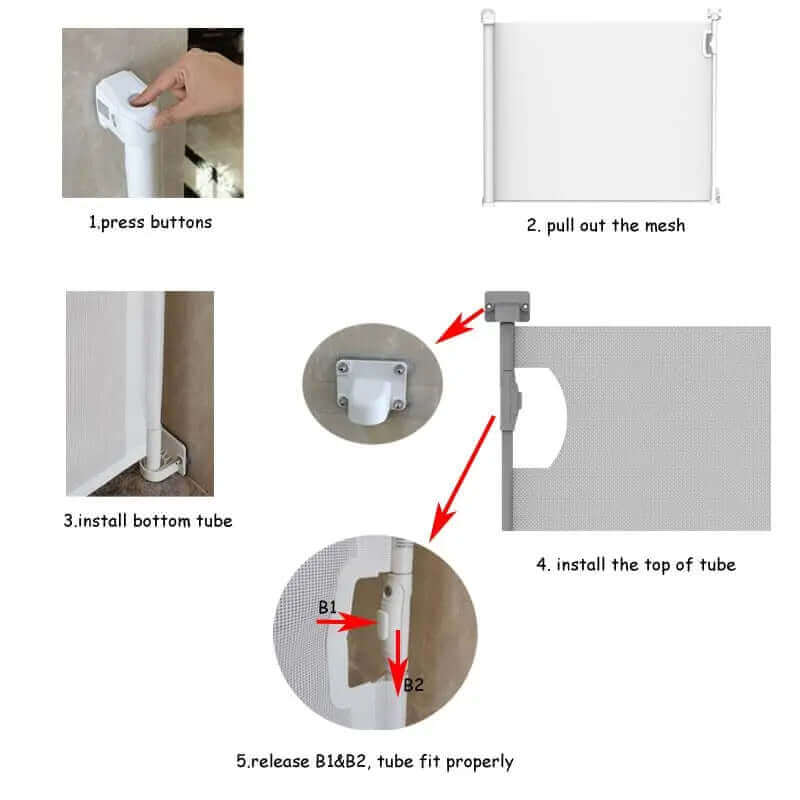 1.press buttons

2. pull out the mesh

3.install bottom tube

4. install the top of tube

B1

B2

5.release B1&B2, tube fit properly