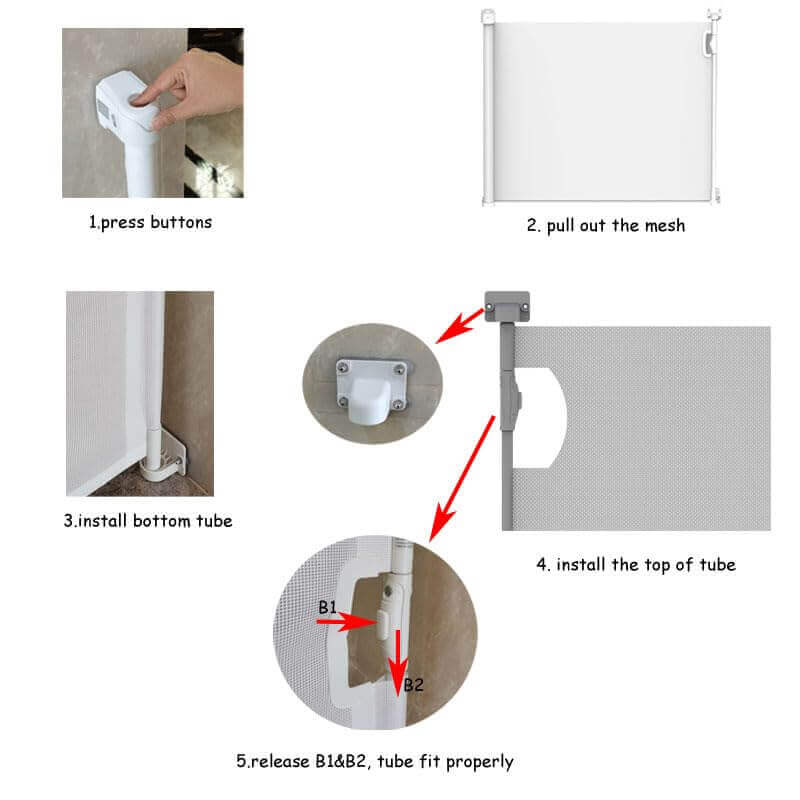 1.press buttons

2. pull out the mesh

3.install bottom tube

4. install the top of tube

B1

B2

5.release B1&B2, tube fit properly